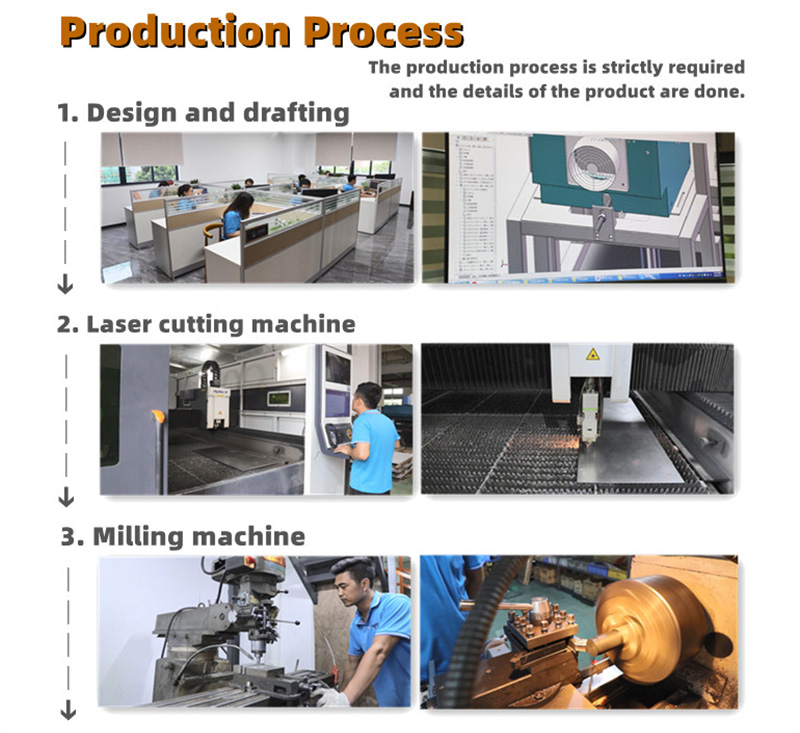 Production Process

The production process is strictly required and the details of the product are done.

1. Design and drafting

2. Laser cutting machine

3. Milling machine